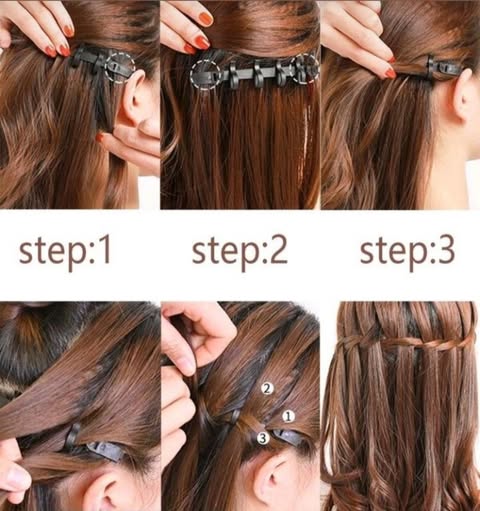 step:1

step:2

step:3

2

1

3