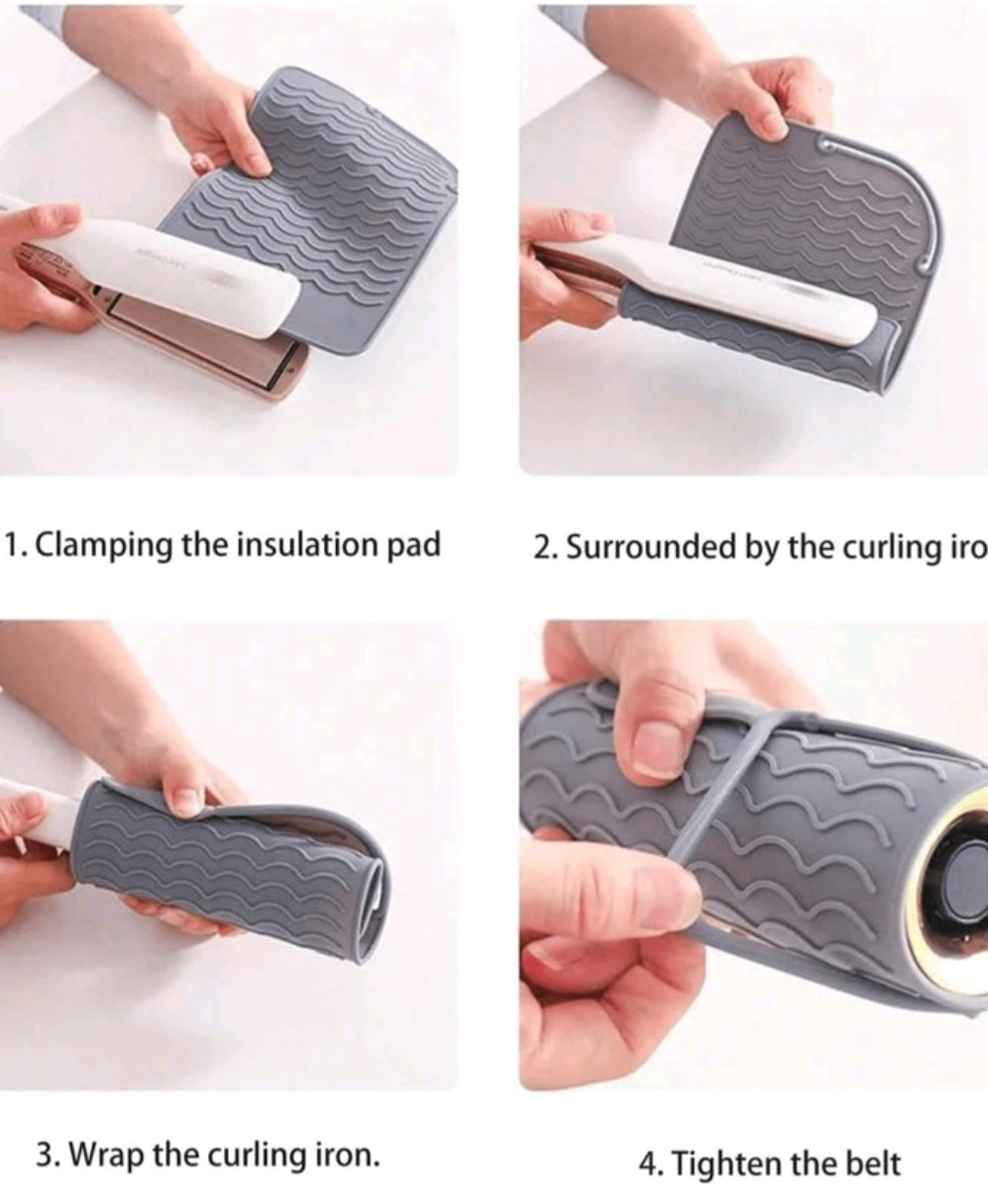 1. Clamping the insulation pad

2. Surrounded by the curling iro

3. Wrap the curling iron.

4. Tighten the belt