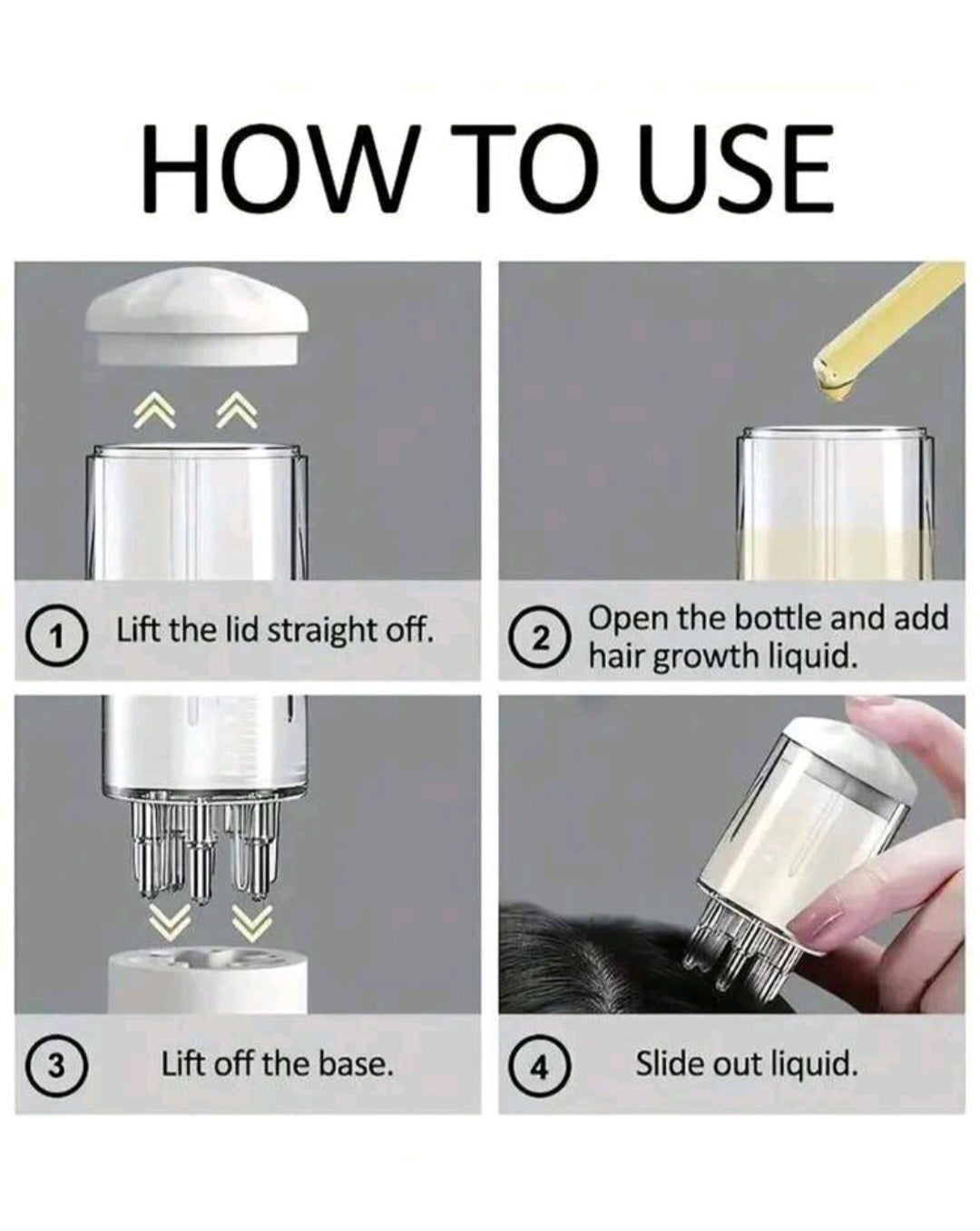 HOW TO USE

1 Lift the lid straight off.

2 Open the bottle and add hair growth liquid.

3 Lift off the base.

4 Slide out liquid.